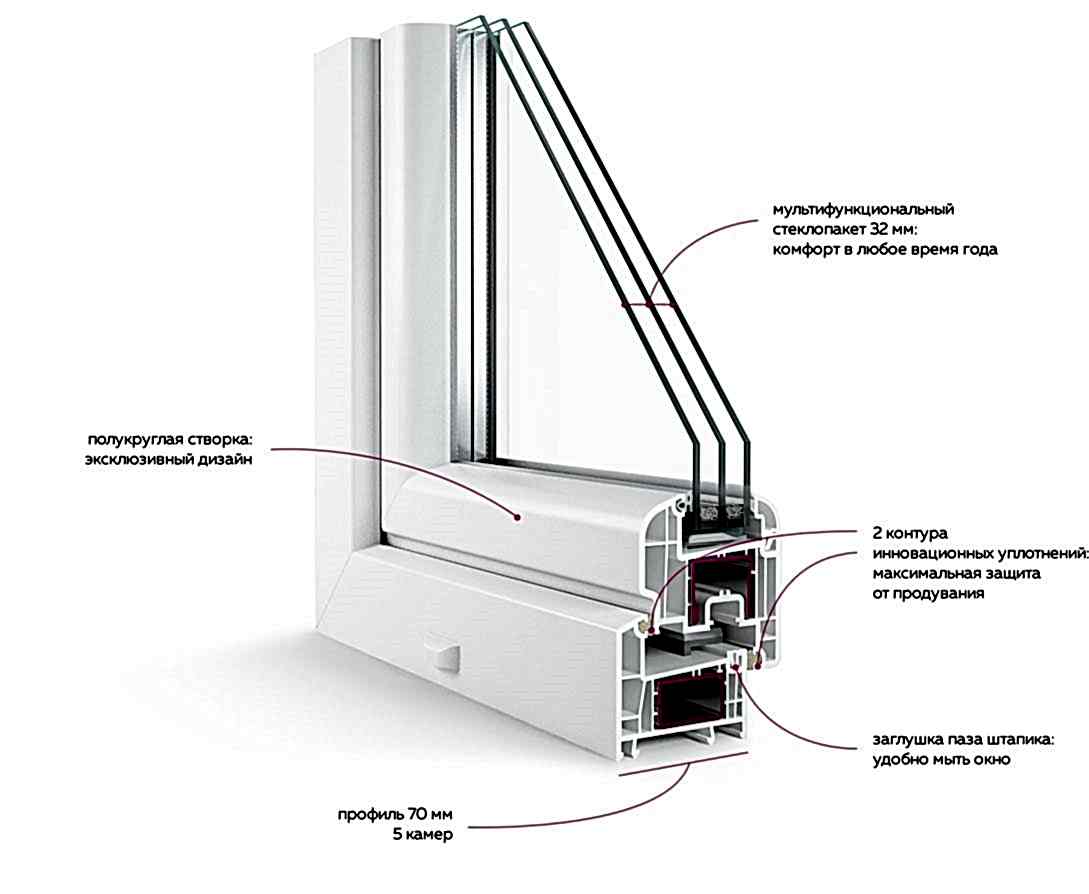 мультифункциональный стеклопакет 32 мм: комфорт в любое время года

полукруглая створка: эксклюзивный дизайн

2 контура инновационных уплотнений: максимальная защита от продувания

заглушка паза штапика: удобно мыть окно

профиль 70 мм
5 камер