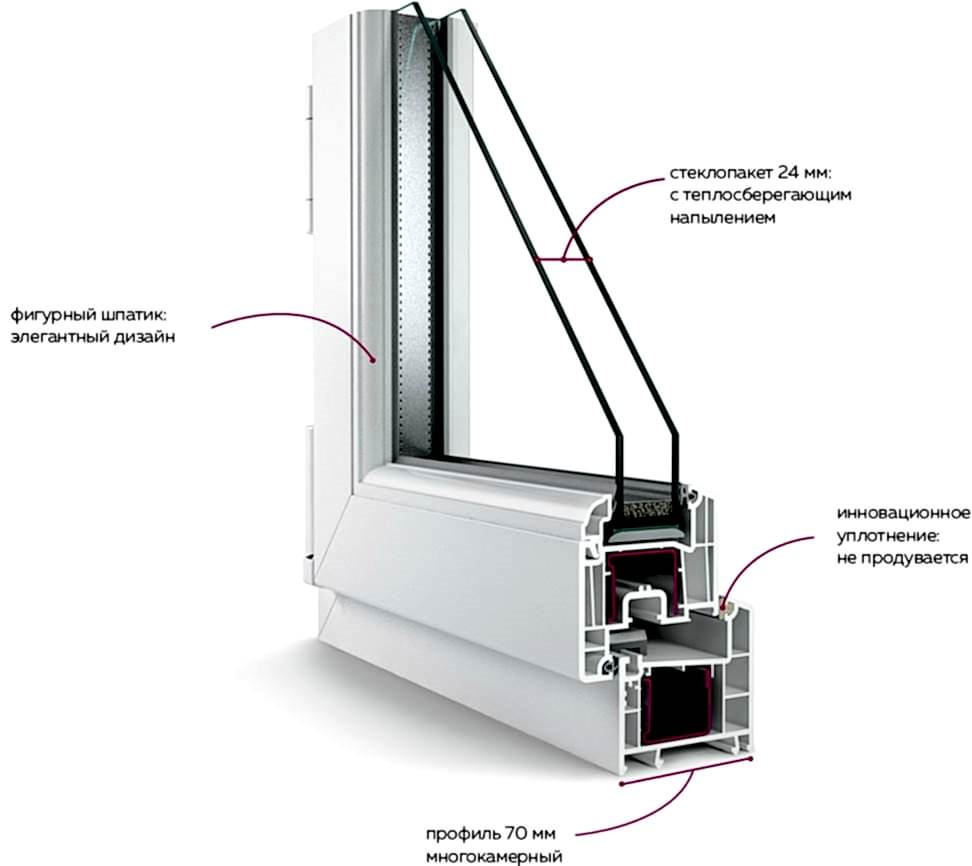 стеклопакет 24 мм:
с теплосберегающим
напылением

фигурный шпатик:
элегантный дизайн

инновационное
уплотнение:
не продувается

профиль 70 мм
многокамерный