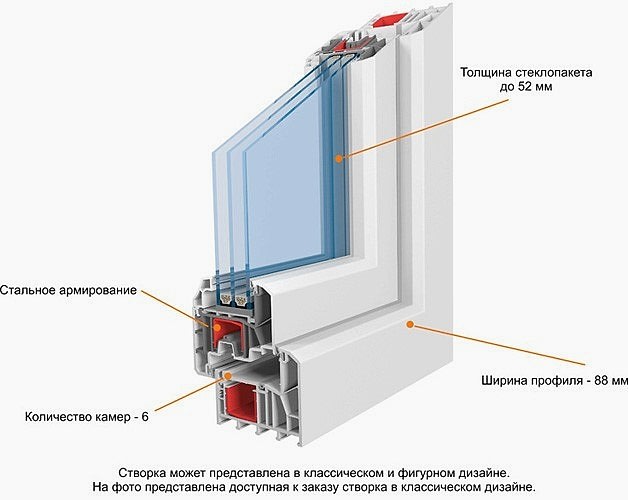 Толщина стеклопакета до 52 мм

Стальное армирование

Ширина профиля - 88 мм

Количество камер - 6

Створка может представлена в классическом и фигурном дизайне.
На фото представлена доступная к заказу створка в классическом дизайне.